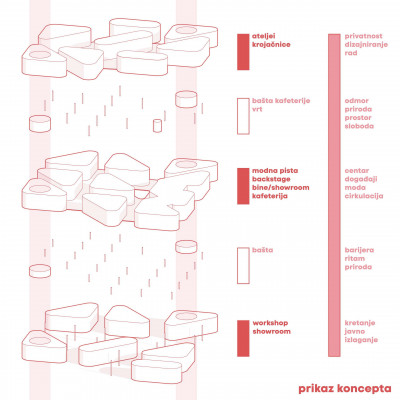 ateljei
krojačnice

bašta kafeterije
vrt

modna pista
backstage
bine/showroom
kafeterija

bašta

workshop
showroom

privatnost
dizajniranje
rad

odmor
priroda
prostor
sloboda

centar
događaji
moda
cirkulacija

barijera
ritam
priroda

kretanje
javno
izlaganje

prikaz koncepta